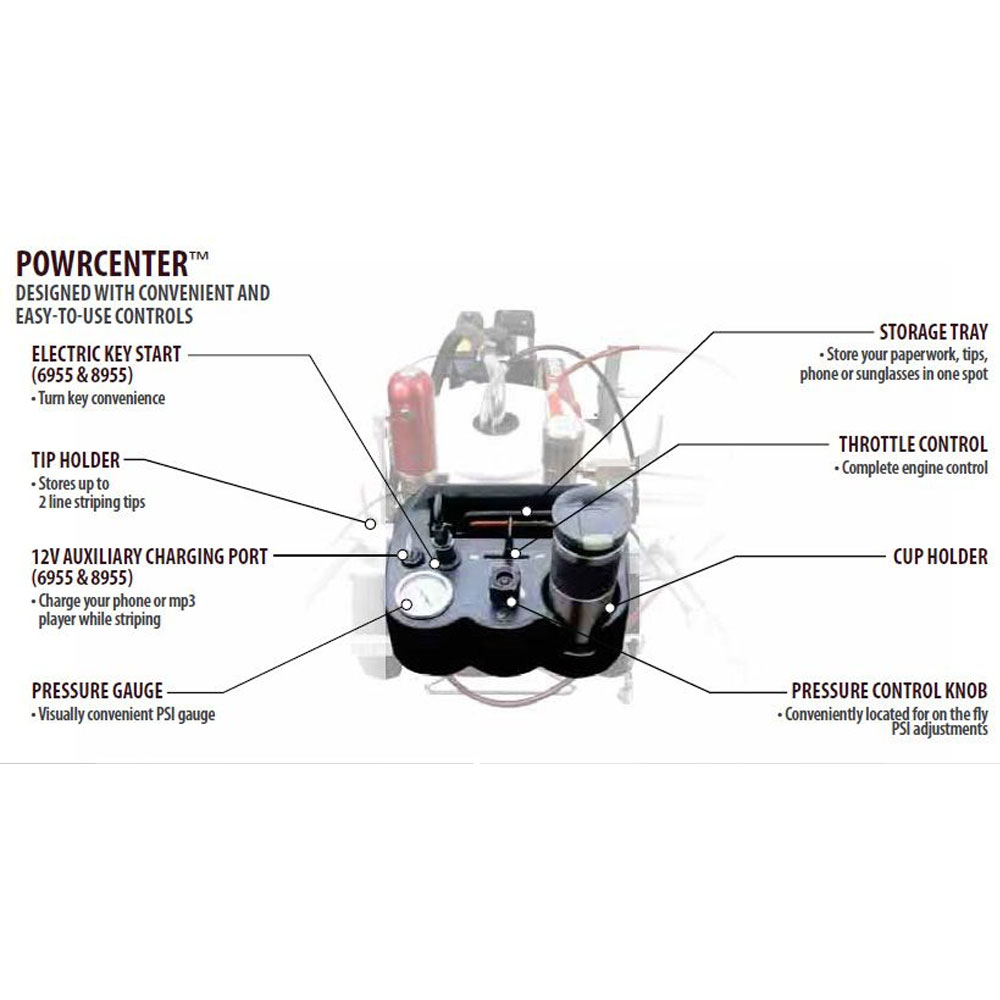 POWRCENTER™
DESIGNED WITH CONVENIENT AND EASY-TO-USE CONTROLS

ELECTRIC KEY START
(6955 & 8955)
• Turn key convenience

TIP HOLDER
• Stores up to 2 line striping tips

12V AUXILIARY CHARGING PORT
(6955 & 8955)
• Charge your phone or mp3 player while striping

PRESSURE GAUGE
• Visually convenient PSI gauge

STORAGE TRAY
• Store your paperwork, tips, phone or sunglasses in one spot

THROTTLE CONTROL
• Complete engine control

CUP HOLDER

PRESSURE CONTROL KNOB
• Conveniently located for on the fly PSI adjustments